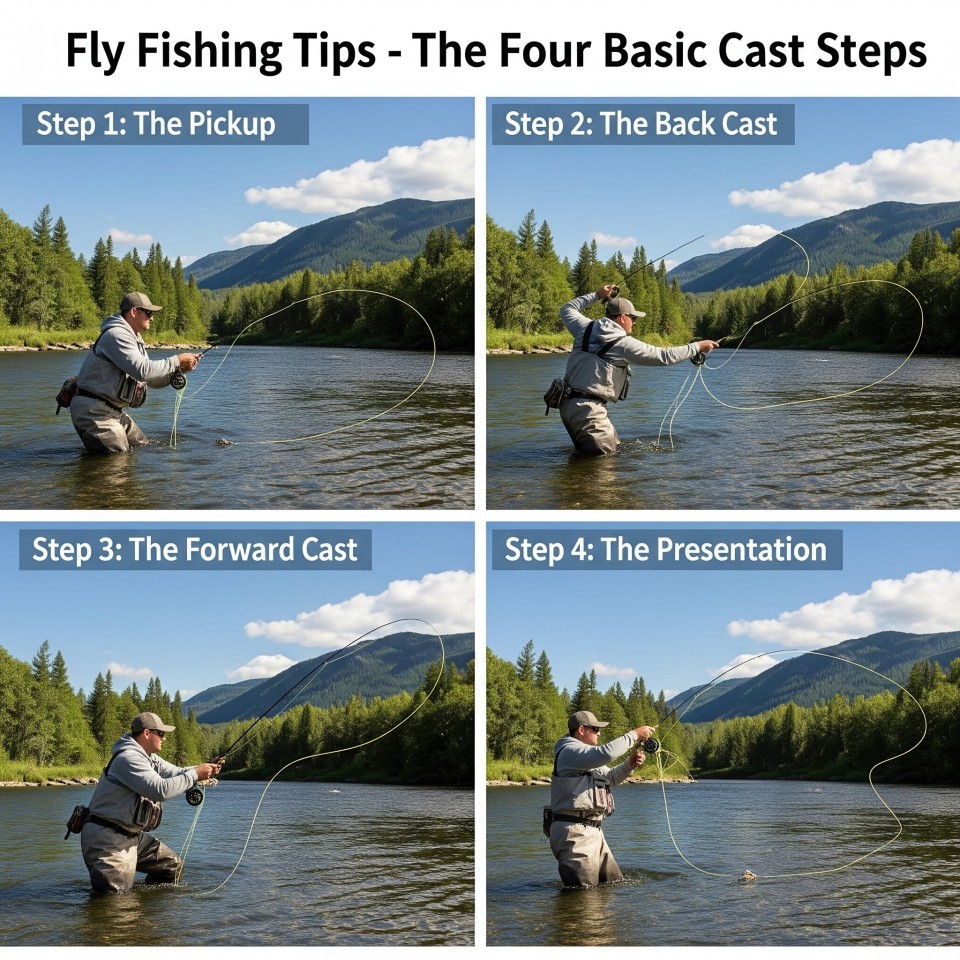 Fly Fishing Tips - The Four Basic Cast Steps

Step 1: The Pickup

Step 2: The Back Cast

Step 3: The Forward Cast

Step 4: The Presentation